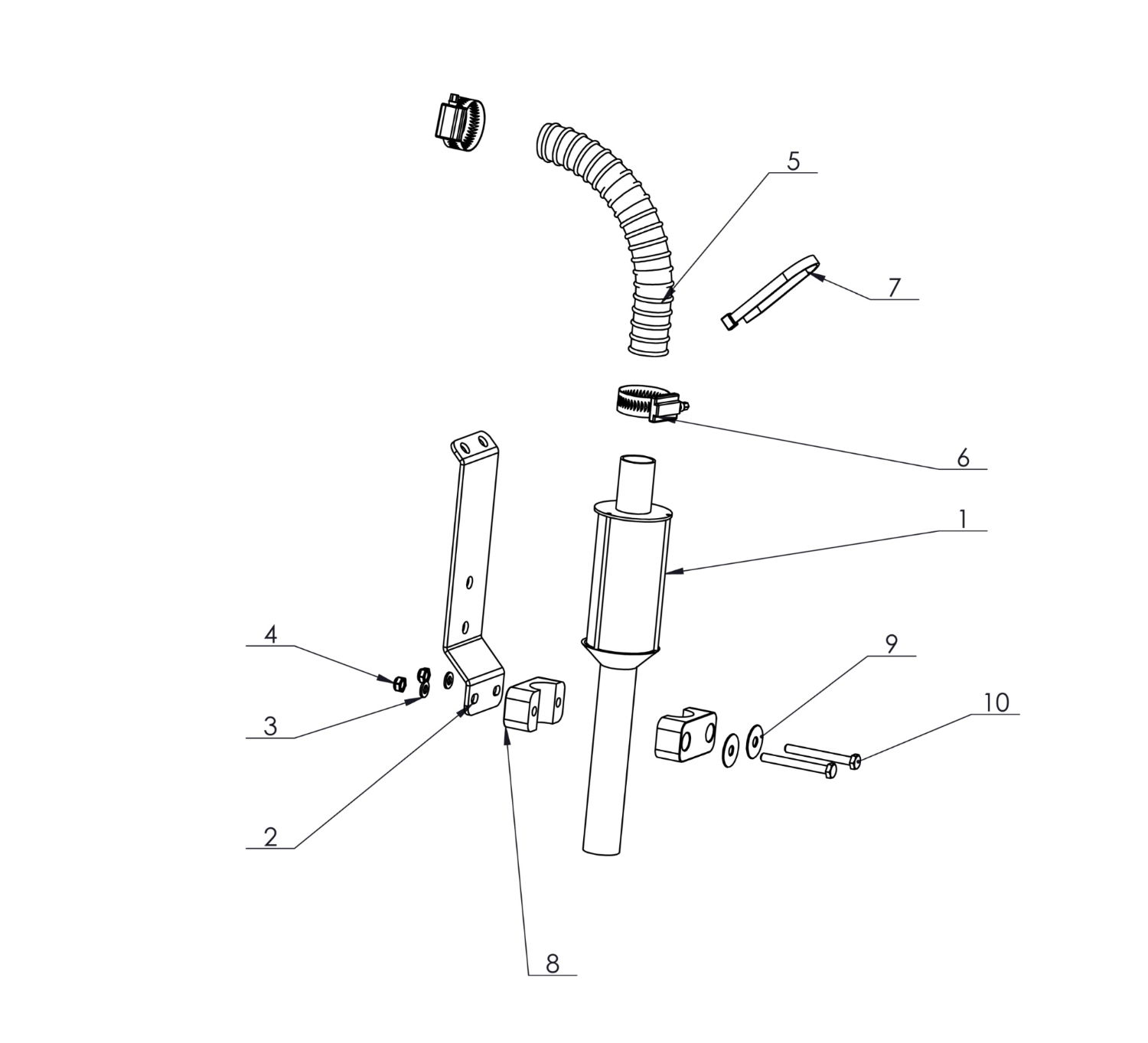 5
7
6
1
4
9
10
3
2
8