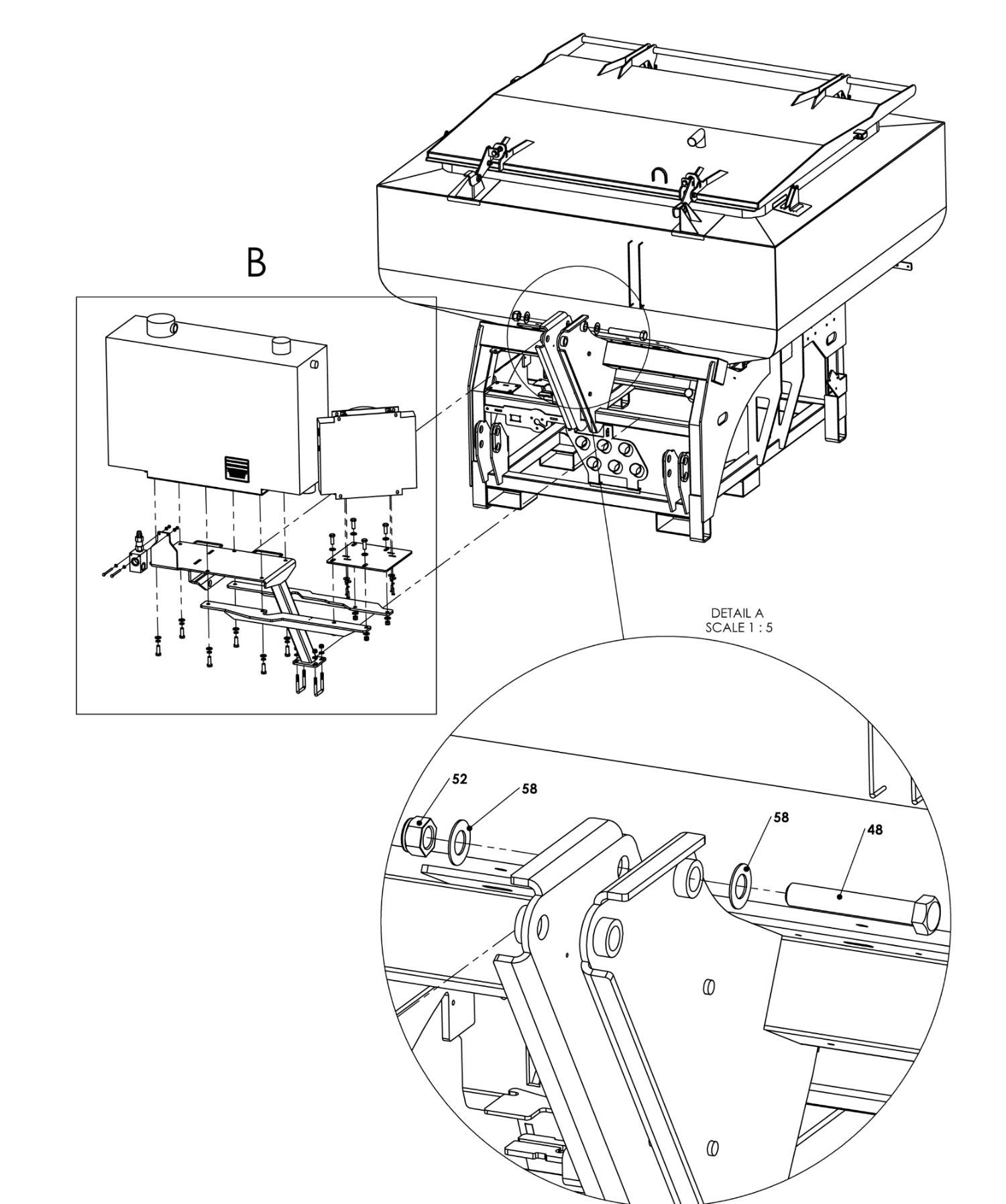 B

DETAIL A
SCALE 1 : 5

52

58

58

48