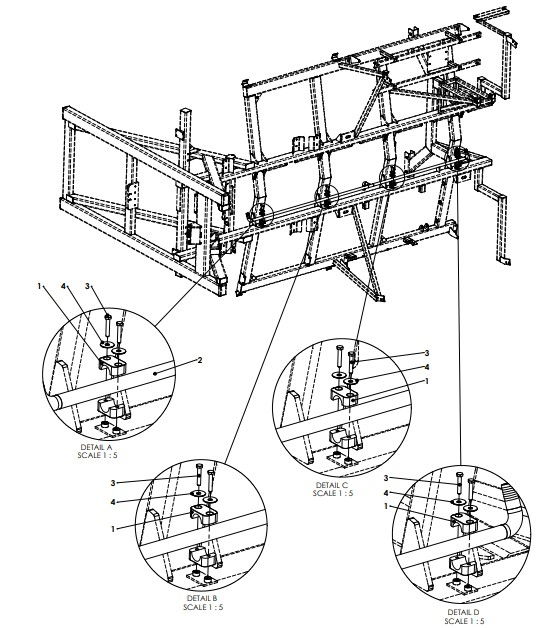 1
4
3
2
DETAIL A
SCALE 1 : 5

3
4
1
DETAIL C
SCALE 1 : 5

3
4
1
DETAIL B
SCALE 1 : 5

3
4
1
DETAIL D
SCALE 1 : 5